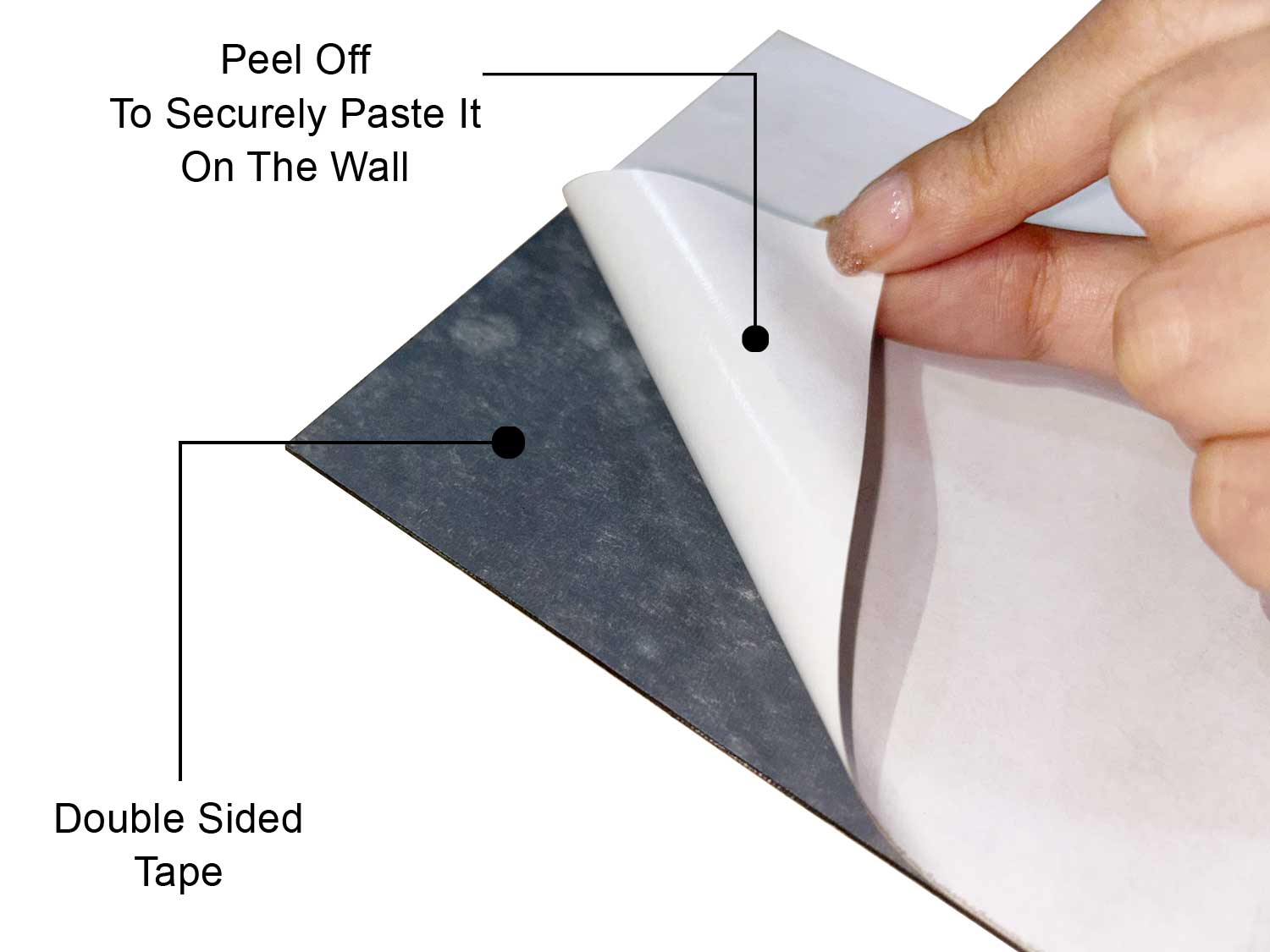 Peel Off
To Securely Paste It
On The Wall

Double Sided
Tape