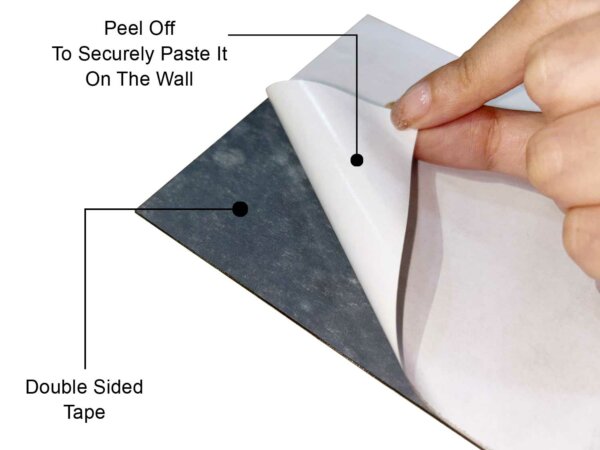 Peel Off
To Securely Paste It
On The Wall

Double Sided
Tape