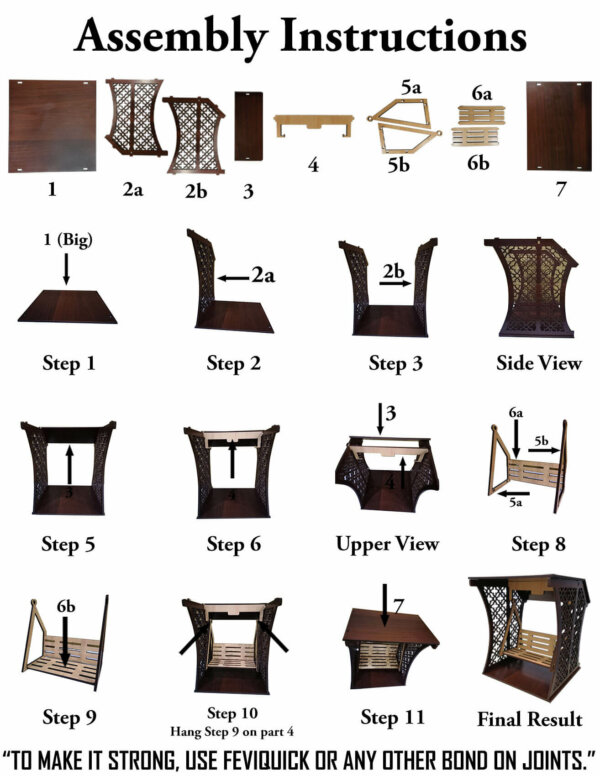 Assembly Instructions

1
2a
2b
3
4
5a
5b
6a
6b
7

1 (Big)
Step 1

2a
Step 2

2b
Step 3

Side View

3
Step 5

4
Step 6

3
4
Upper View

6a
5b
5a
Step 8

6b
Step 9

Step 10
Hang Step 9 on part 4

7
Step 11

Final Result

"TO MAKE IT STRONG, USE FEVIQUICK OR ANY OTHER BOND ON JOINTS."