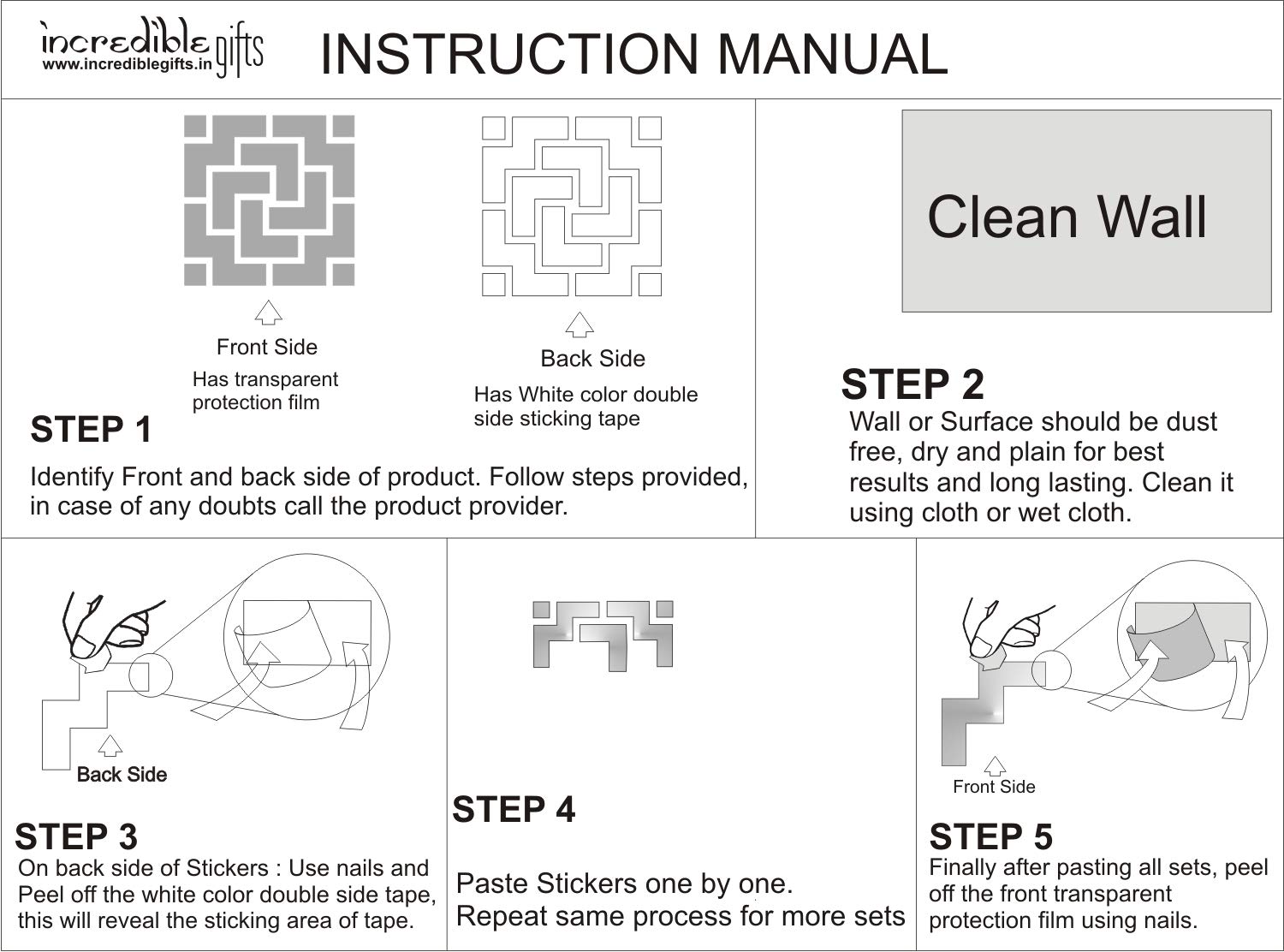 incredible gifts
www.incrediblegifts.in

INSTRUCTION MANUAL

Front Side
Has transparent protection film

Back Side
Has White color double side sticking tape

STEP 1
Identify Front and back side of product. Follow steps provided, in case of any doubts call the product provider.

Clean Wall

STEP 2
Wall or Surface should be dust free, dry and plain for best results and long lasting. Clean it using cloth or wet cloth.

Back Side

STEP 3
On back side of Stickers : Use nails and Peel off the white color double side tape, this will reveal the sticking area of tape.

STEP 4
Paste Stickers one by one.
Repeat same process for more sets

Front Side

STEP 5
Finally after pasting all sets, peel off the front transparent protection film using nails.